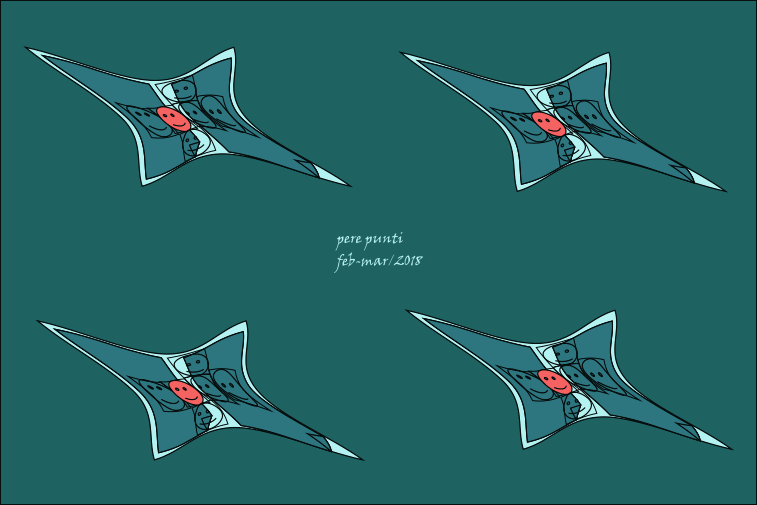 pere punti
feb-mar/2018