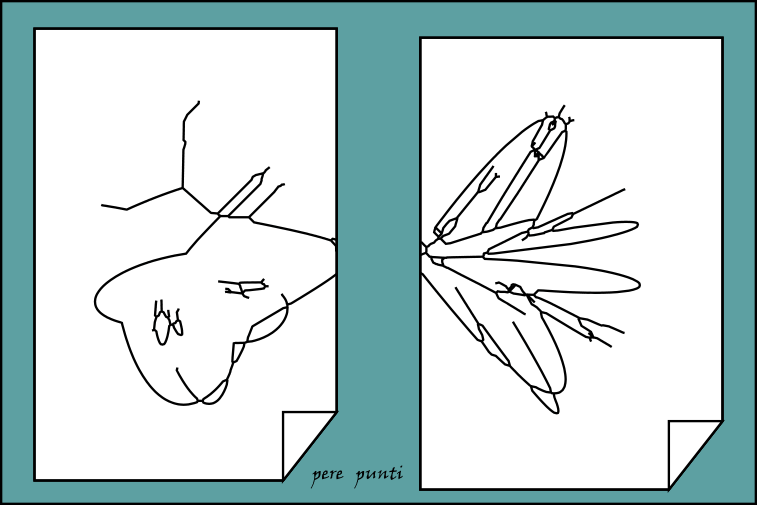 pere punti